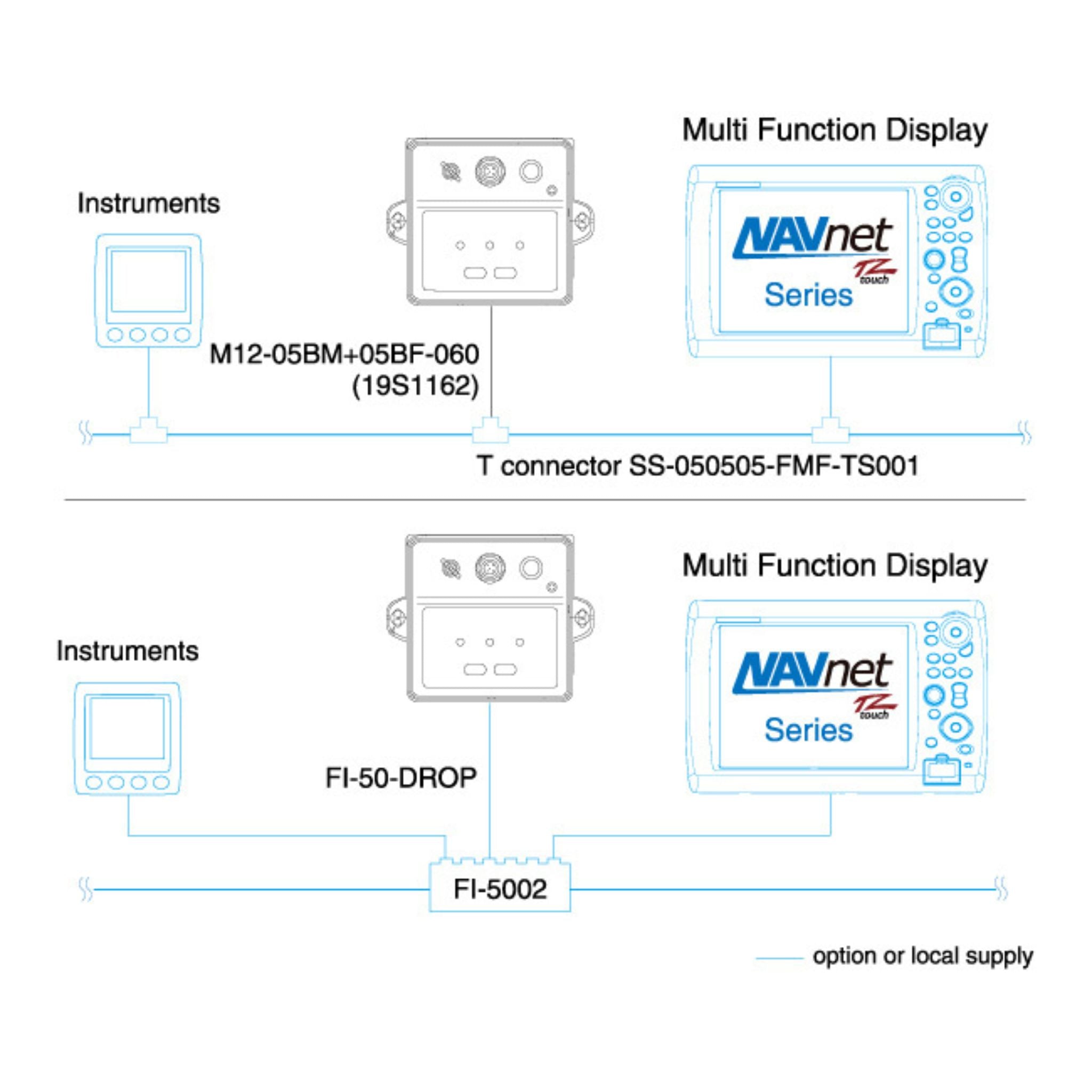 Multi Function Display

Instruments

NAVnet
TZ touch
Series

M12-05BM+05BF-060
(19S1162)

T connector SS-050505-FMF-TS001

Multi Function Display

Instruments

NAVnet
TZ touch
Series

FI-50-DROP

FI-5002

option or local supply